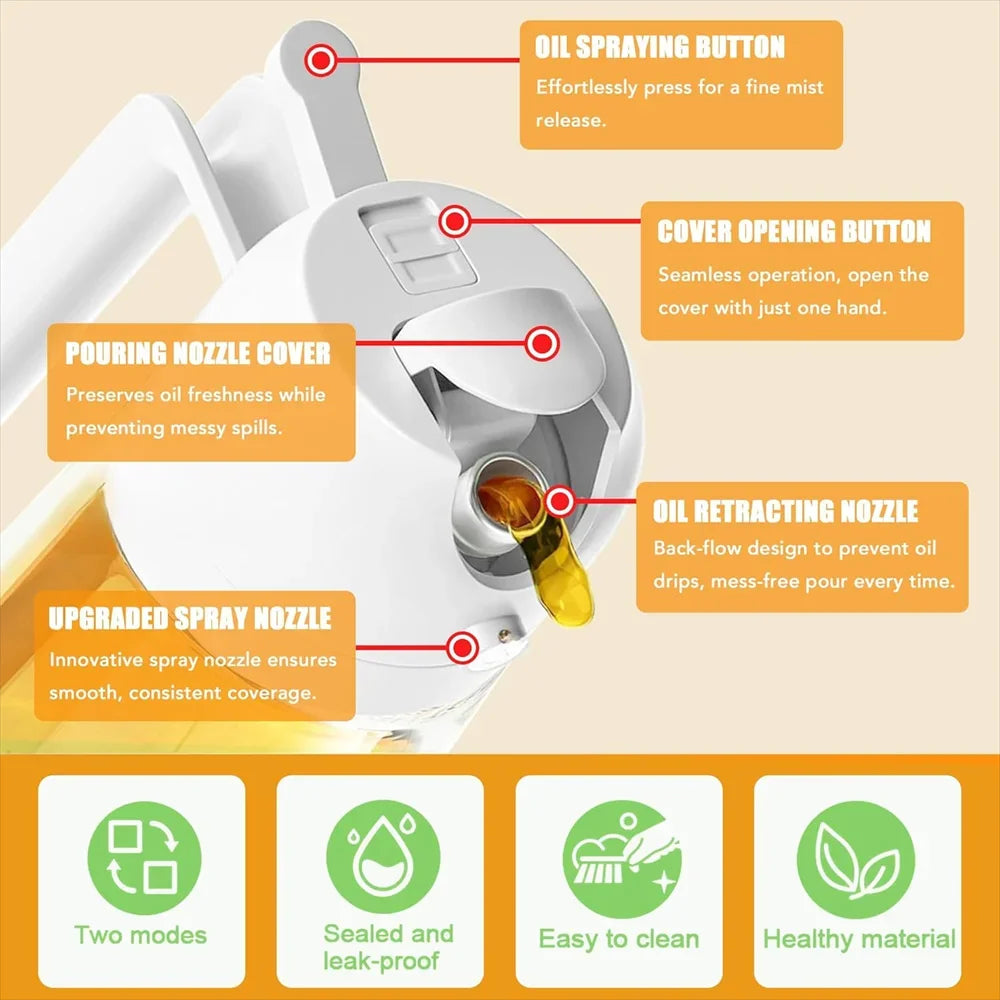 OIL SPRAYING BUTTON
Effortlessly press for a fine mist release.

COVER OPENING BUTTON
Seamless operation, open the cover with just one hand.

POURING NOZZLE COVER
Preserves oil freshness while preventing messy spills.

OIL RETRACTING NOZZLE
Back-flow design to prevent oil drips, mess-free pour every time.

UPGRADED SPRAY NOZZLE
Innovative spray nozzle ensures smooth, consistent coverage.

Two modes

Sealed and leak-proof

Easy to clean

Healthy material